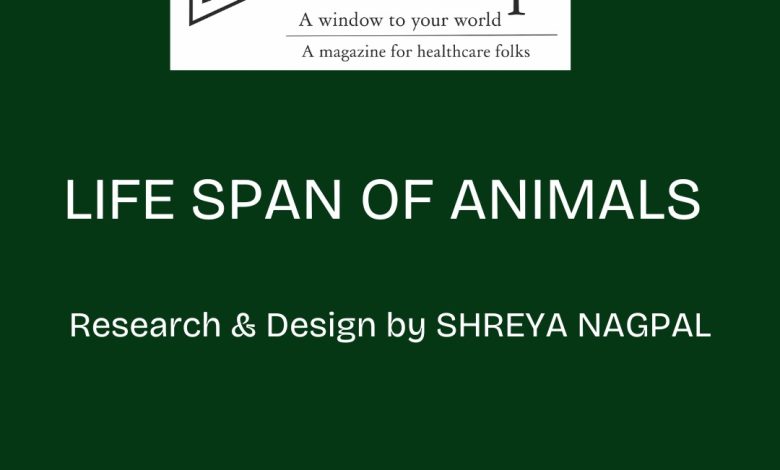 A window to your world

A magazine for healthcare folks

LIFE SPAN OF ANIMALS

Research & Design by SHREYA NAGPAL