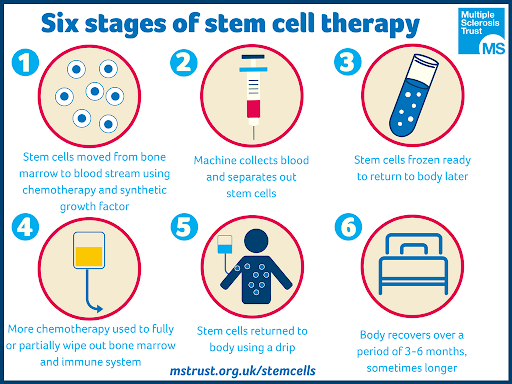 Six stages of stem cell therapy

Multiple Sclerosis Trust
MS

1
Stem cells moved from bone marrow to blood stream using chemotherapy and synthetic growth factor

2
Machine collects blood and separates out stem cells

3
Stem cells frozen ready to return to body later

4
More chemotherapy used to fully or partially wipe out bone marrow and immune system

5
Stem cells returned to body using a drip

6
Body recovers over a period of 3-6 months, sometimes longer

mstrust.org.uk/stemcells